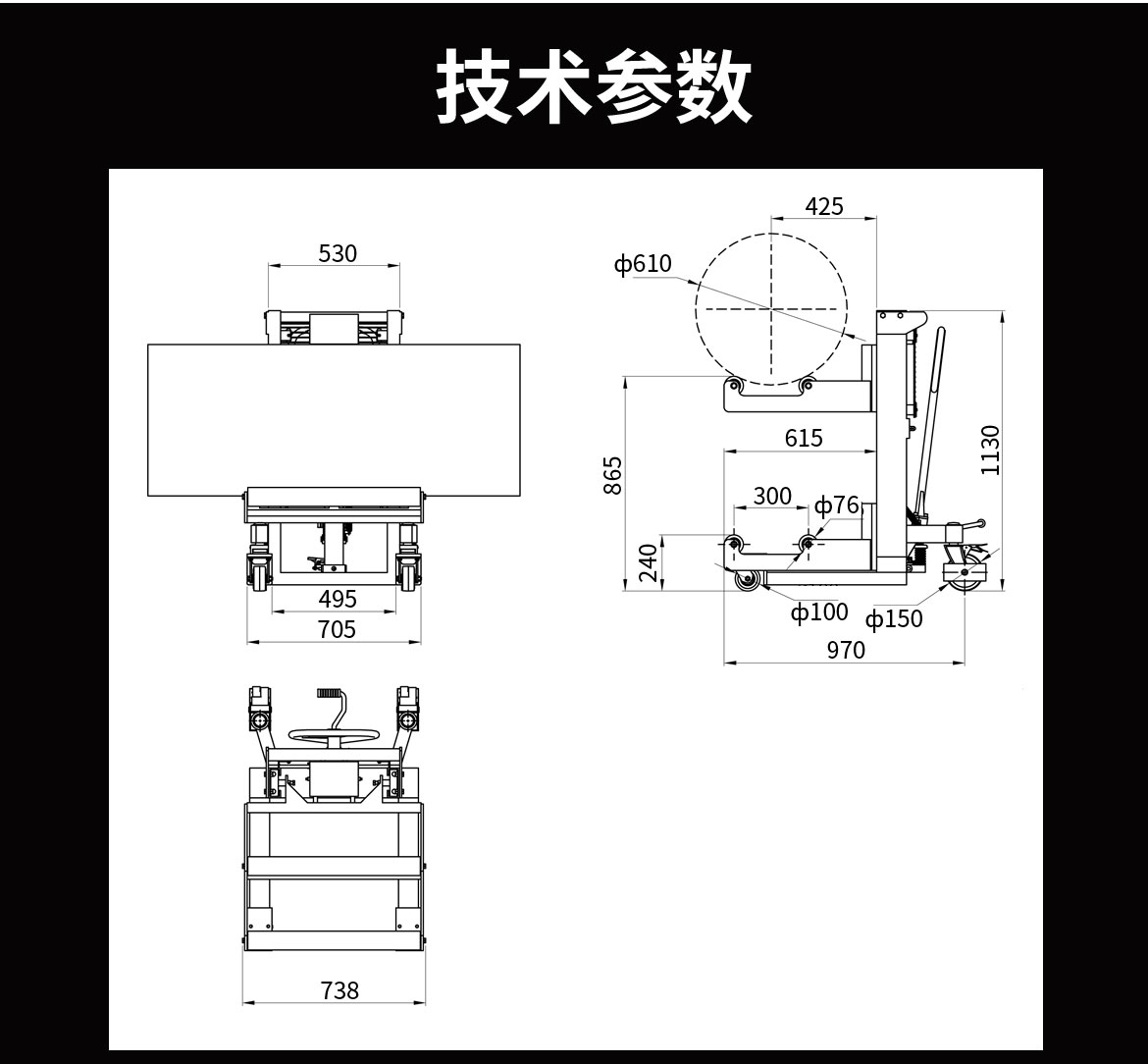 技术参数

530

495

705

738

425

φ610

615

865

1130

300

φ76

240

φ100

φ150

970