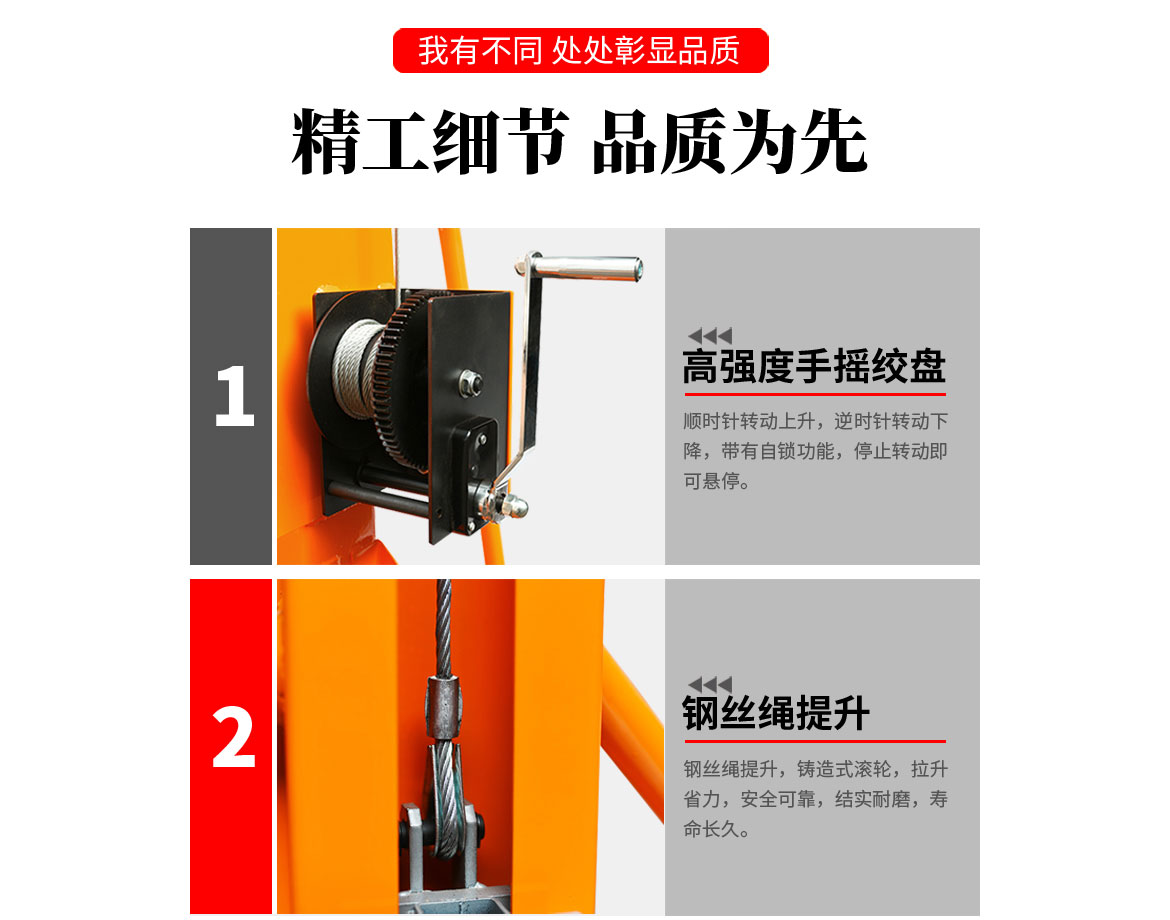 我有不同 处处彰显品质

精工细节 品质为先

1

高强度手摇绞盘

顺时针转动上升，逆时针转动下降，带有自锁功能，停止转动即可悬停。

2

钢丝绳提升

钢丝绳提升，铸造式滚轮，拉升省力，安全可靠，结实耐磨，寿命长久。