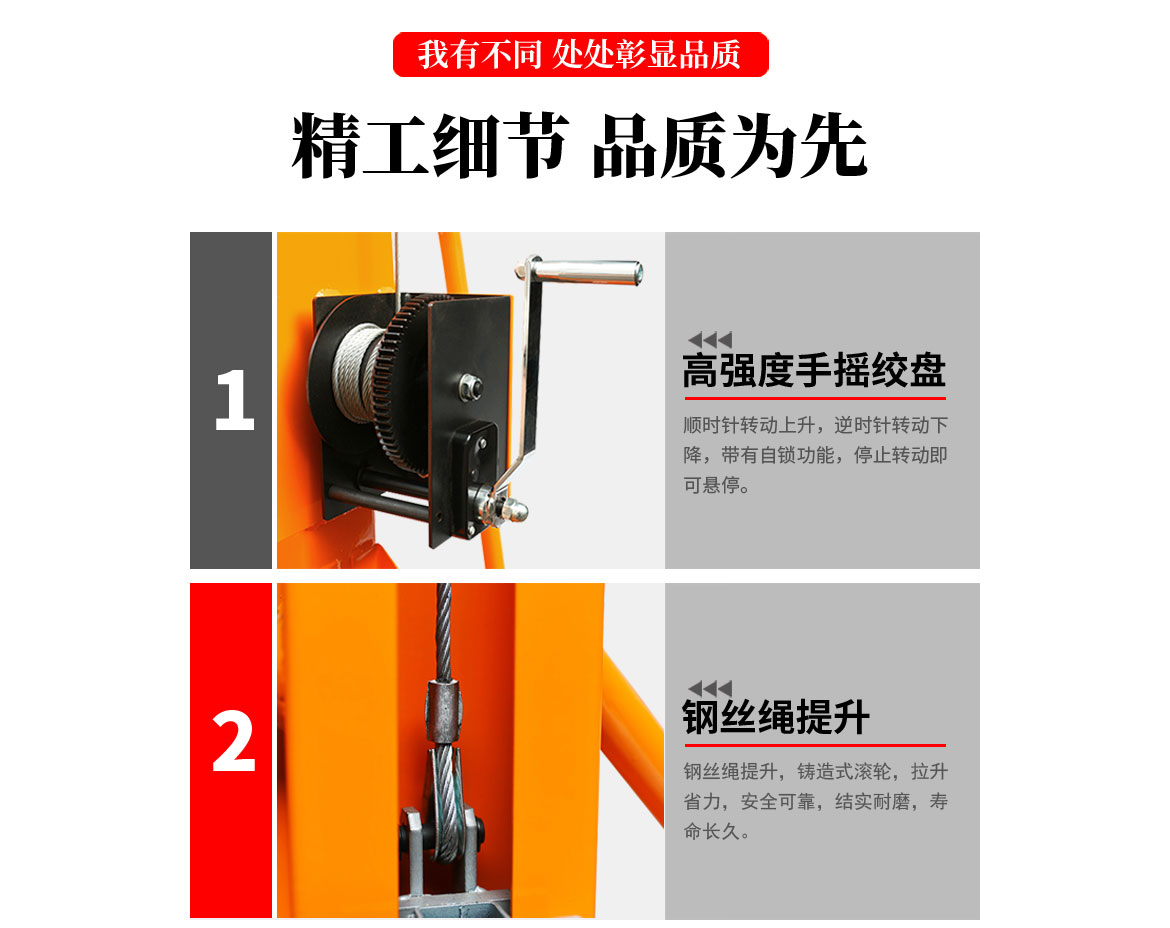 我有不同 处处彰显品质

精工细节 品质为先

1

高强度手摇绞盘

顺时针转动上升，逆时针转动下降，带有自锁功能，停止转动即可悬停。

2

钢丝绳提升

钢丝绳提升，铸造式滚轮，拉升省力，安全可靠，结实耐磨，寿命长久。