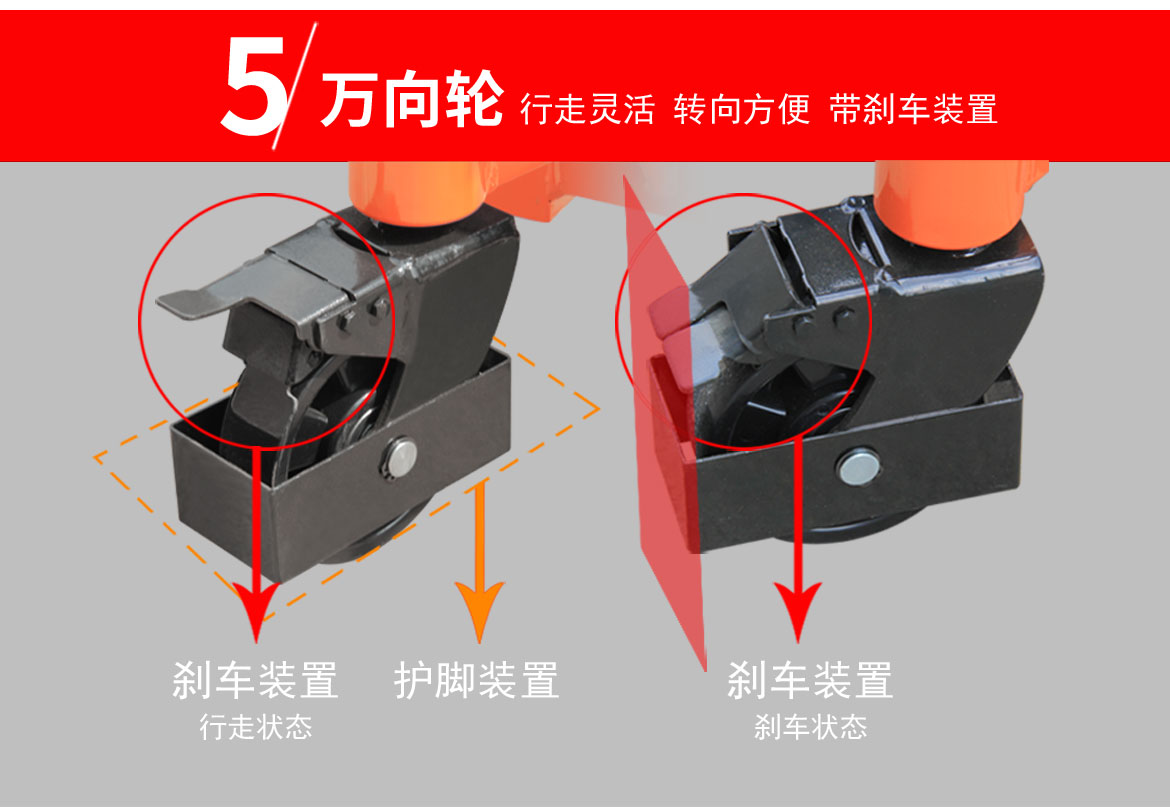 5 万向轮 行走灵活 转向方便 带刹车装置

刹车装置
行走状态

护脚装置

刹车装置
刹车状态